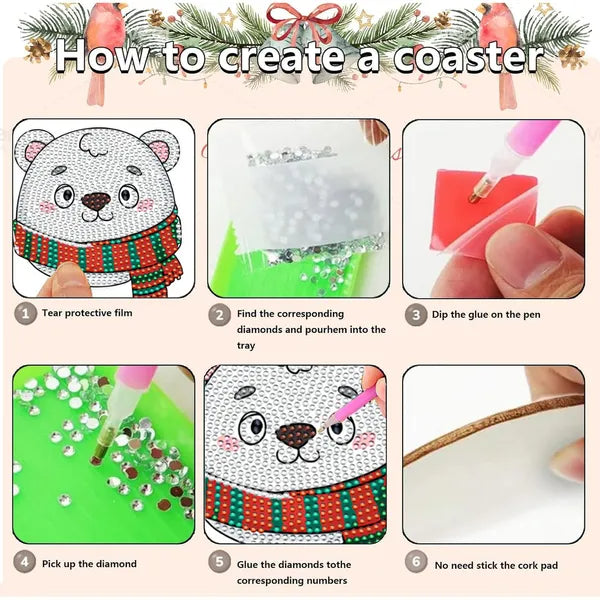 How to create a coaster

1 Tear protective film

2 Find the corresponding diamonds and pourhem into the tray

3 Dip the glue on the pen

4 Pick up the diamond

5 Glue the diamonds tothe corresponding numbers

6 No need stick the cork pad