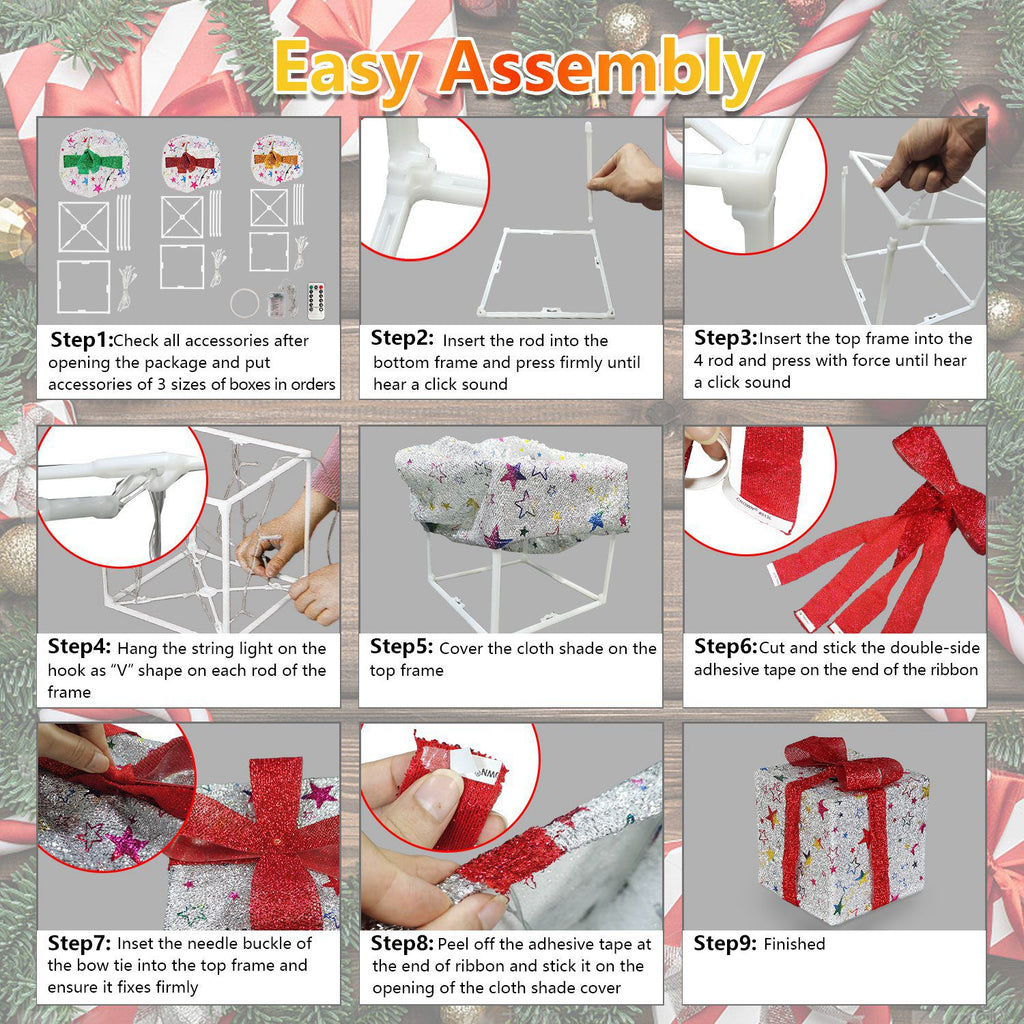 Easy Assembly

Step1: Check all accessories after opening the package and put accessories of 3 sizes of boxes in orders

Step2: Insert the rod into the bottom frame and press firmly until hear a click sound

Step3: Insert the top frame into the 4 rod and press with force until hear a click sound

Step4: Hang the string light on the hook as "V" shape on each rod of the frame

Step5: Cover the cloth shade on the top frame

Step6: Cut and stick the double-side adhesive tape on the end of the ribbon

Step7: Inset the needle buckle of the bow tie into the top frame and ensure it fixes firmly

Step8: Peel off the adhesive tape at the end of ribbon and stick it on the opening of the cloth shade cover

Step9: Finished