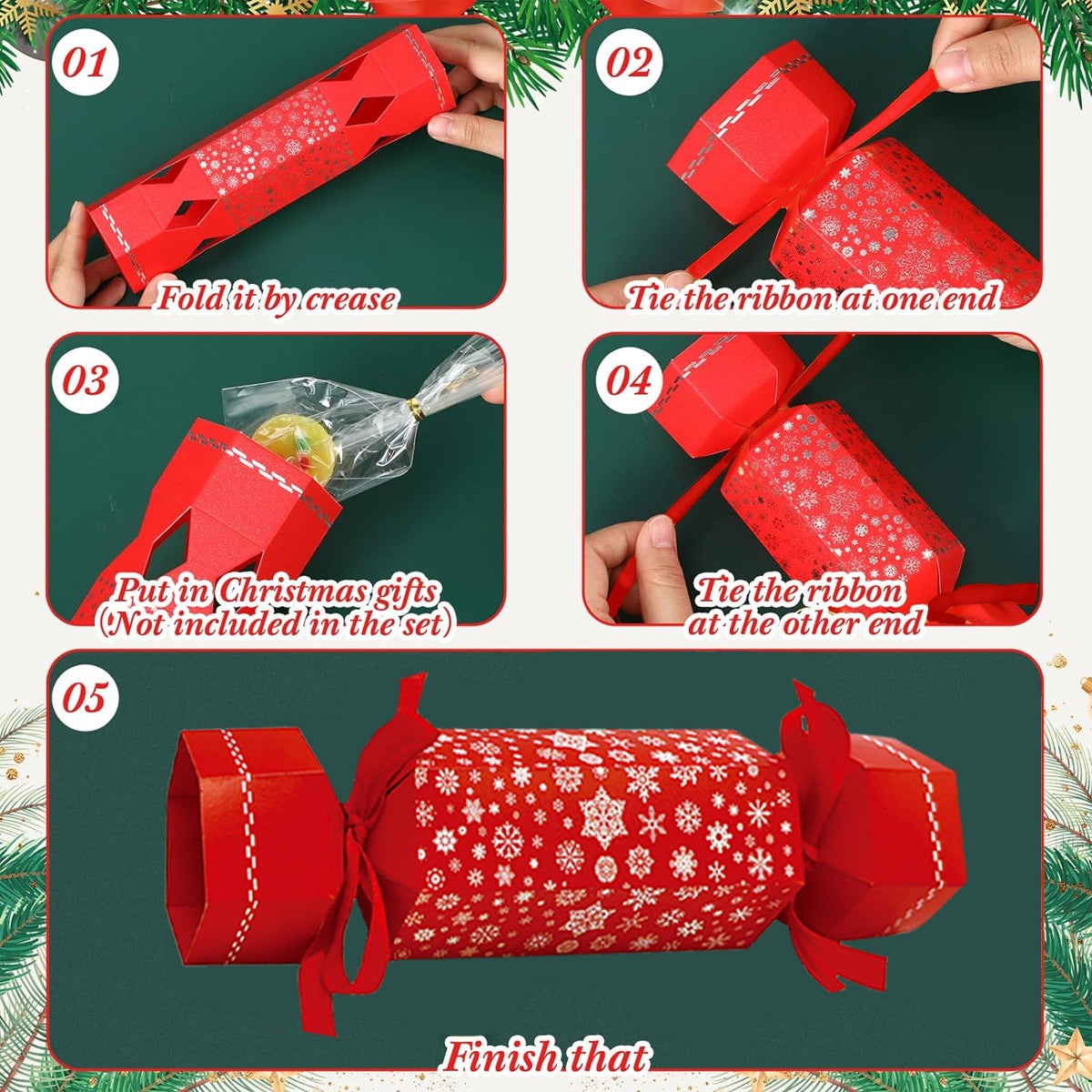 01

Fold it by crease

02

Tie the ribbon at one end

03

Put in Christmas gifts (Not included in the set)

04

Tie the ribbon at the other end

05

Finish that